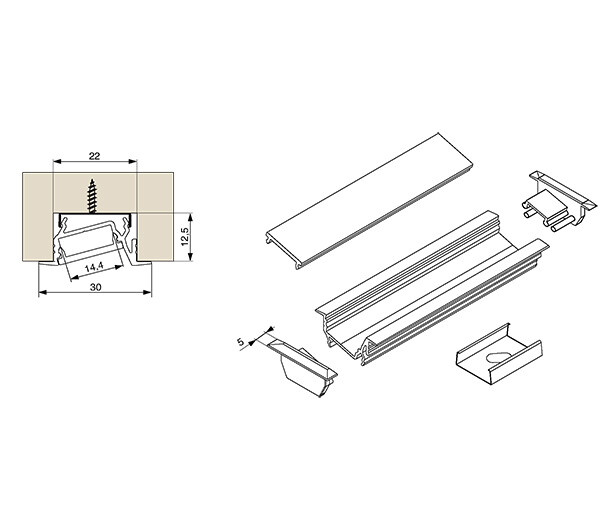 22
12,5
14,4
30
5