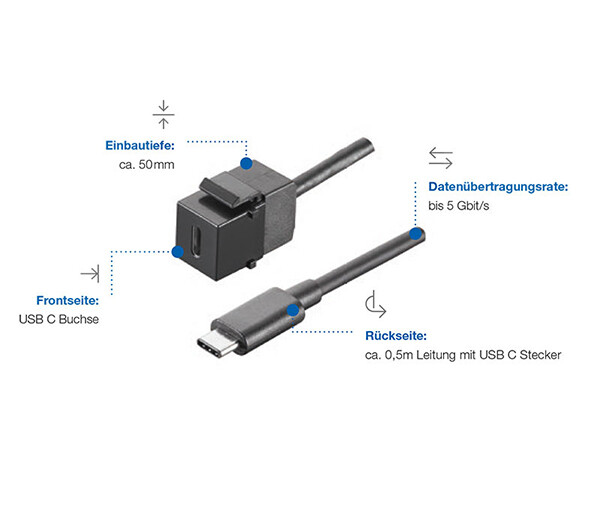 Einbautiefe:
ca. 50mm

Datenübertragungsrate:
bis 5 Gbit/s

Frontseite:
USB C Buchse

Rückseite:
ca. 0,5m Leitung mit USB C Stecker