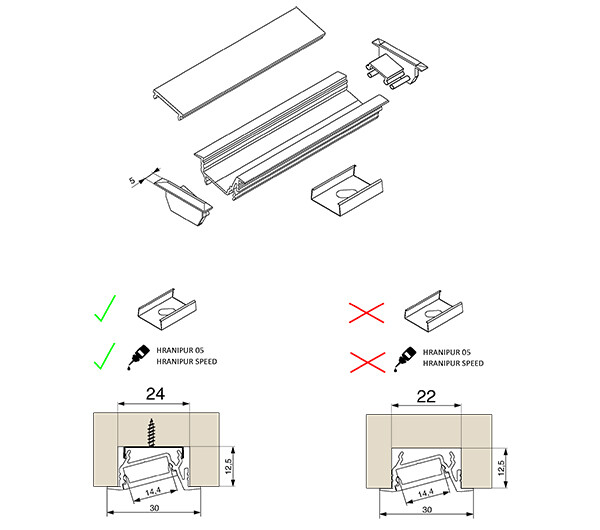 5

HRANIPUR 05
HRANIPUR SPEED

HRANIPUR 05
HRANIPUR SPEED

24

12,5

14,4

30

22

12,5

14,4

30